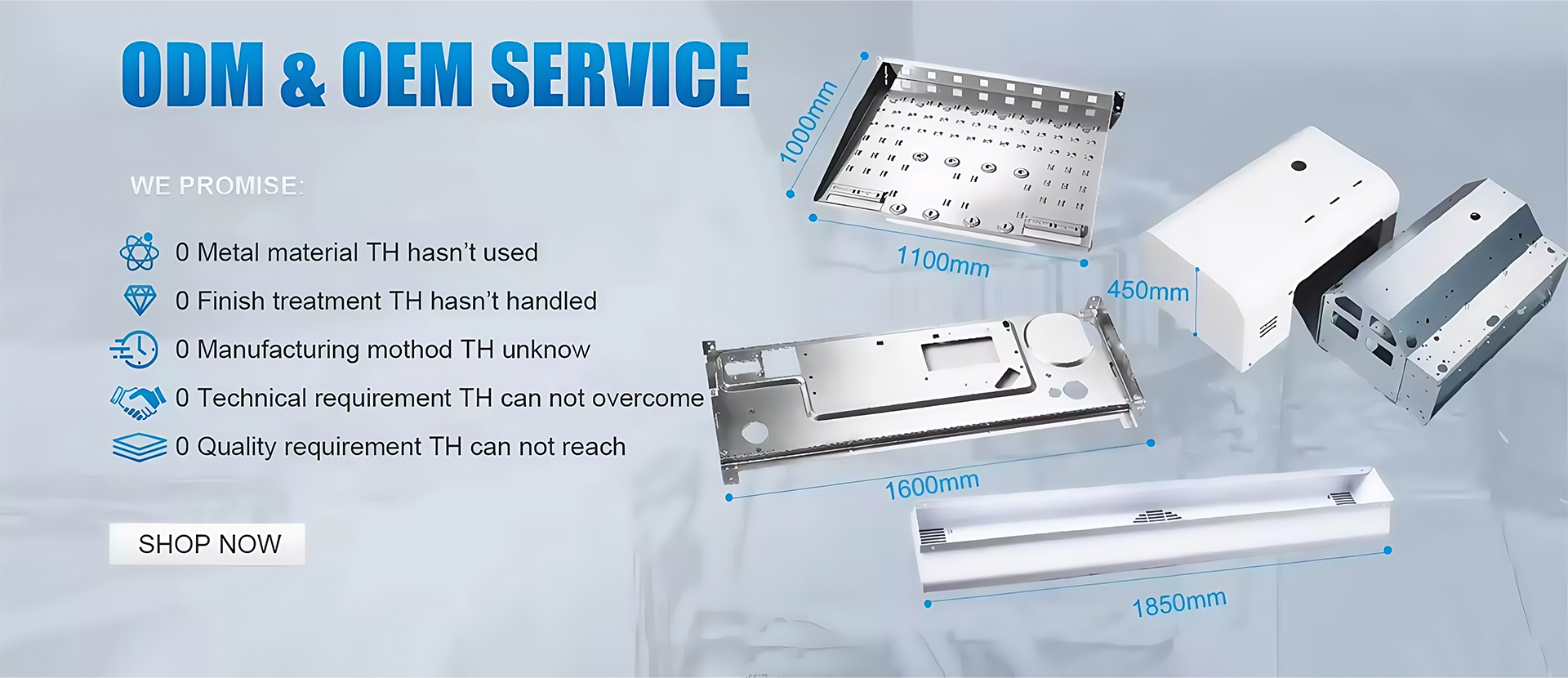 ODM & OEM SERVICE

WE PROMISE:

0 Metal material TH hasn't used

0 Finish treatment TH hasn't handled

0 Manufacturing mothod TH unknow

0 Technical requirement TH can not overcome

0 Quality requirement TH can not reach

SHOP NOW

1000mm

1100mm

450mm

1600mm

1850mm